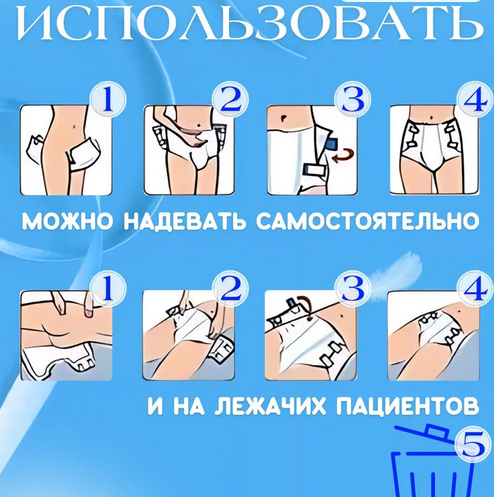 ИСПОЛЬЗОВАТЬ

1

2

3

4

МОЖНО НАДЕВАТЬ САМОСТОЯТЕЛЬНО

1

2

3

4

И НА ЛЕЖАЧИХ ПАЦИЕНТОВ

5